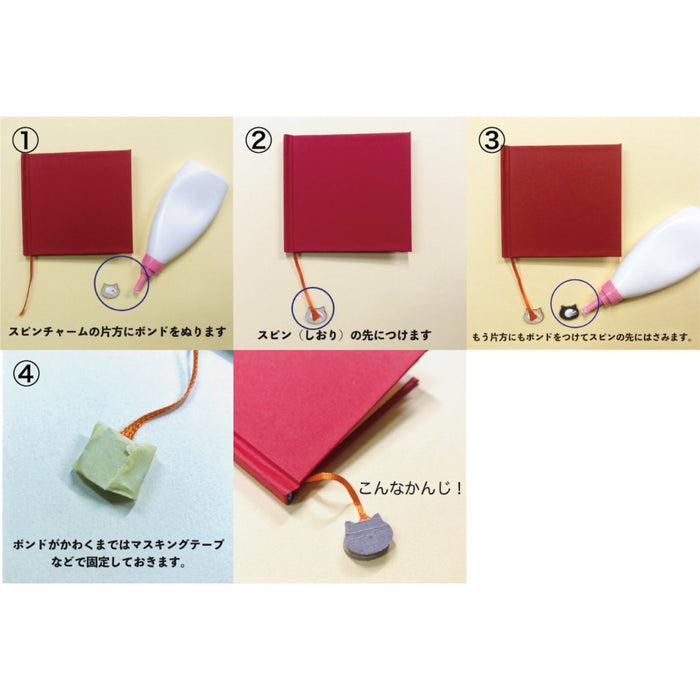 ①

スピンチャームの片方にボンドをぬります

②

スピン（しおり）の先につけます

③

もう片方にもボンドをつけてスピンの先にはさみます。

④

ボンドがかわくまではマスキングテープなどで固定しておきます。

こんなかんじ！